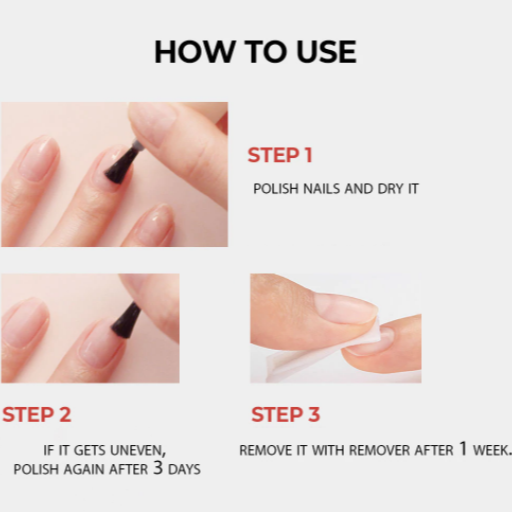 HOW TO USE

STEP 1

POLISH NAILS AND DRY IT

STEP 2

IF IT GETS UNEVEN, POLISH AGAIN AFTER 3 DAYS

STEP 3

REMOVE IT WITH REMOVER AFTER 1 WEEK.