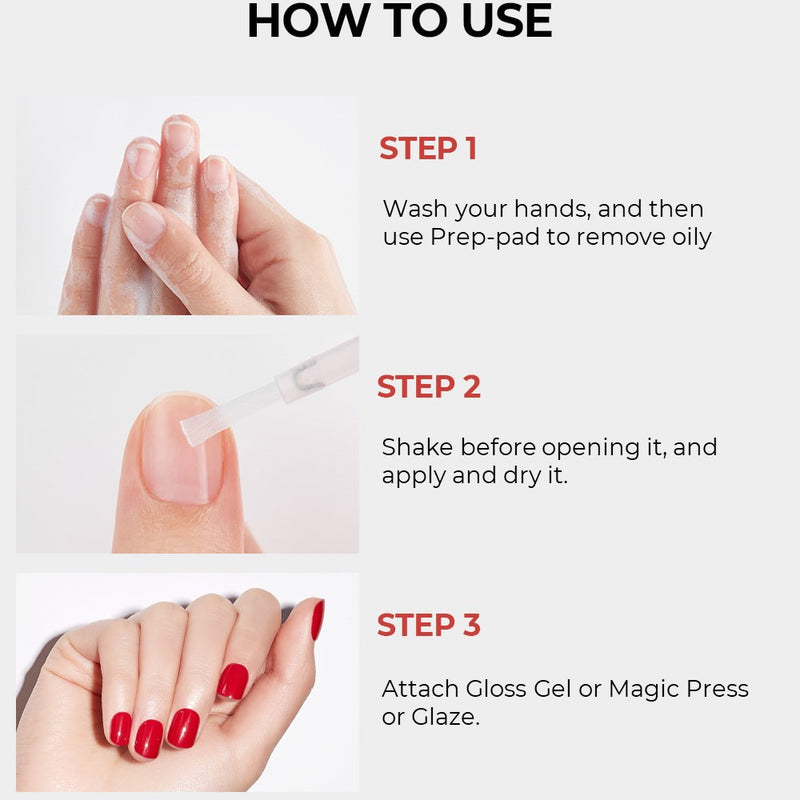 HOW TO USE

STEP 1

Wash your hands, and then use Prep-pad to remove oily

STEP 2

Shake before opening it, and apply and dry it.

STEP 3

Attach Gloss Gel or Magic Press or Glaze.